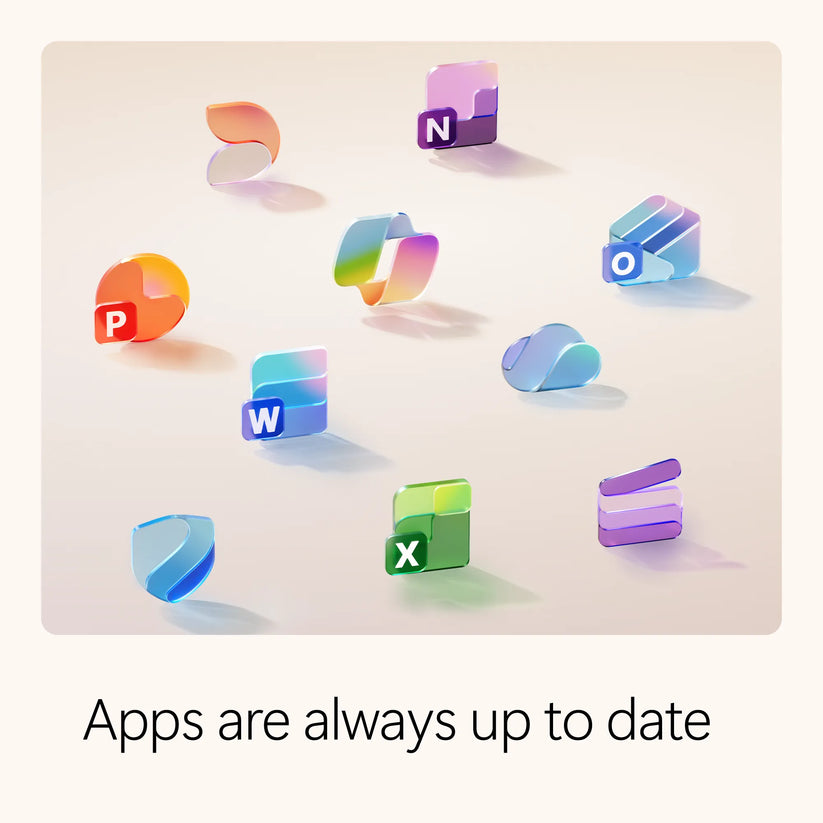 N

O

P

W

X

Apps are always up to date